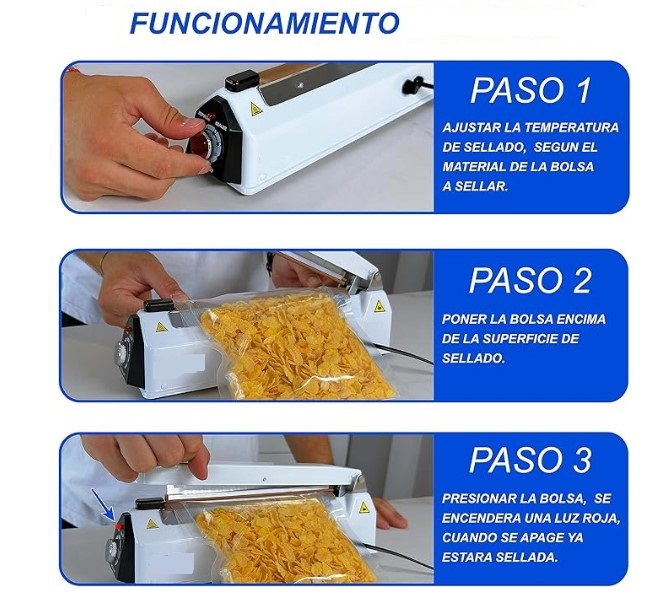 FUNCIONAMIENTO

PASO 1

AJUSTAR LA TEMPERATURA DE SELLADO, SEGUN EL MATERIAL DE LA BOLSA A SELLAR.

PASO 2

PONER LA BOLSA ENCIMA DE LA SUPERFICIE DE SELLADO.

PASO 3

PRESIONAR LA BOLSA, SE ENCENDERA UNA LUZ ROJA, CUANDO SE APAGE YA ESTARA SELLADA.